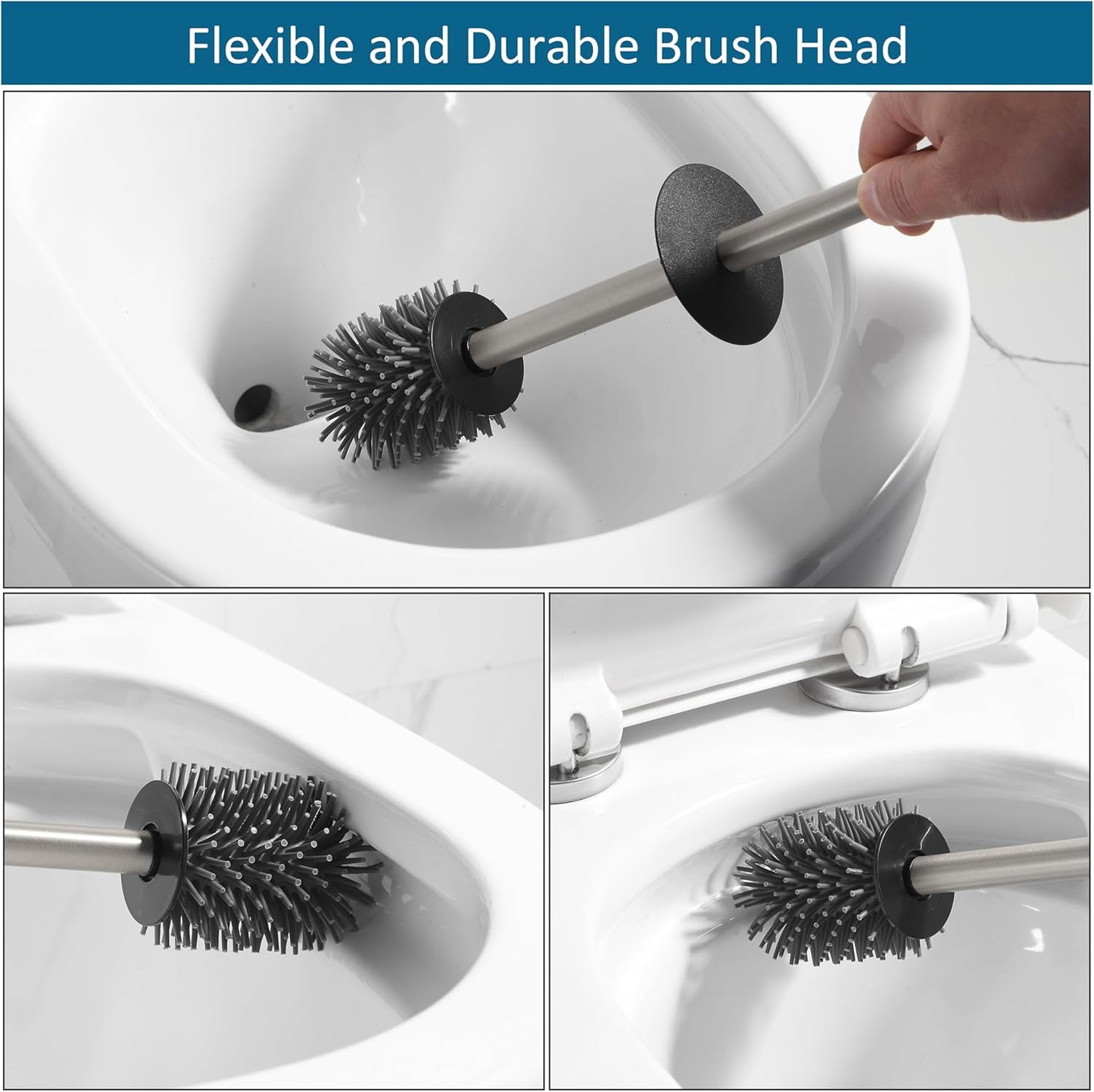 Flexible and Durable Brush Head