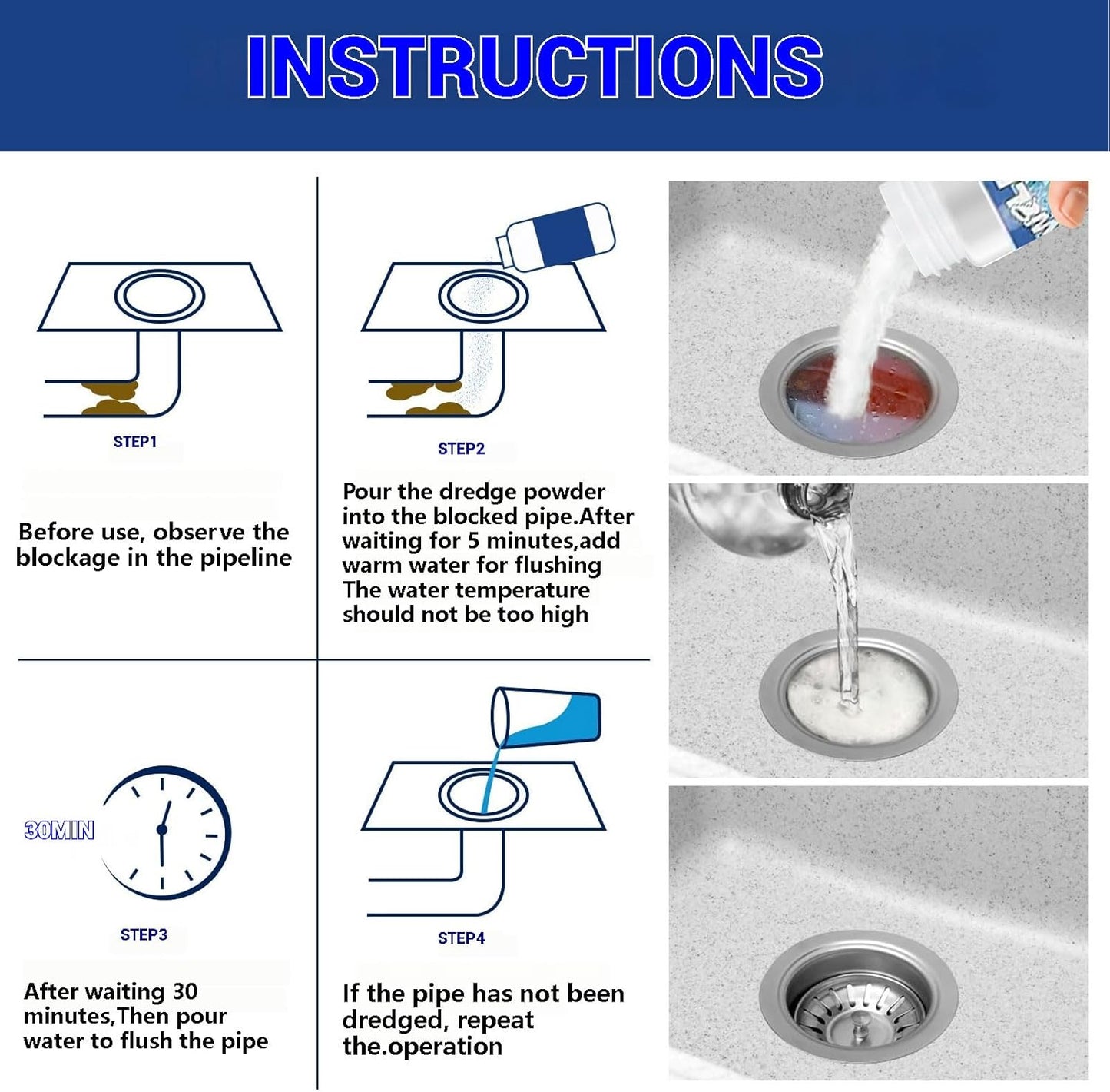 INSTRUCTIONS

STEP1

Before use, observe the blockage in the pipeline

STEP2

Pour the dredge powder into the blocked pipe.After waiting for 5 minutes,add warm water for flushing The water temperature should not be too high

30MIN

STEP3

After waiting 30 minutes,Then pour water to flush the pipe

STEP4

If the pipe has not been dredged, repeat the.operation