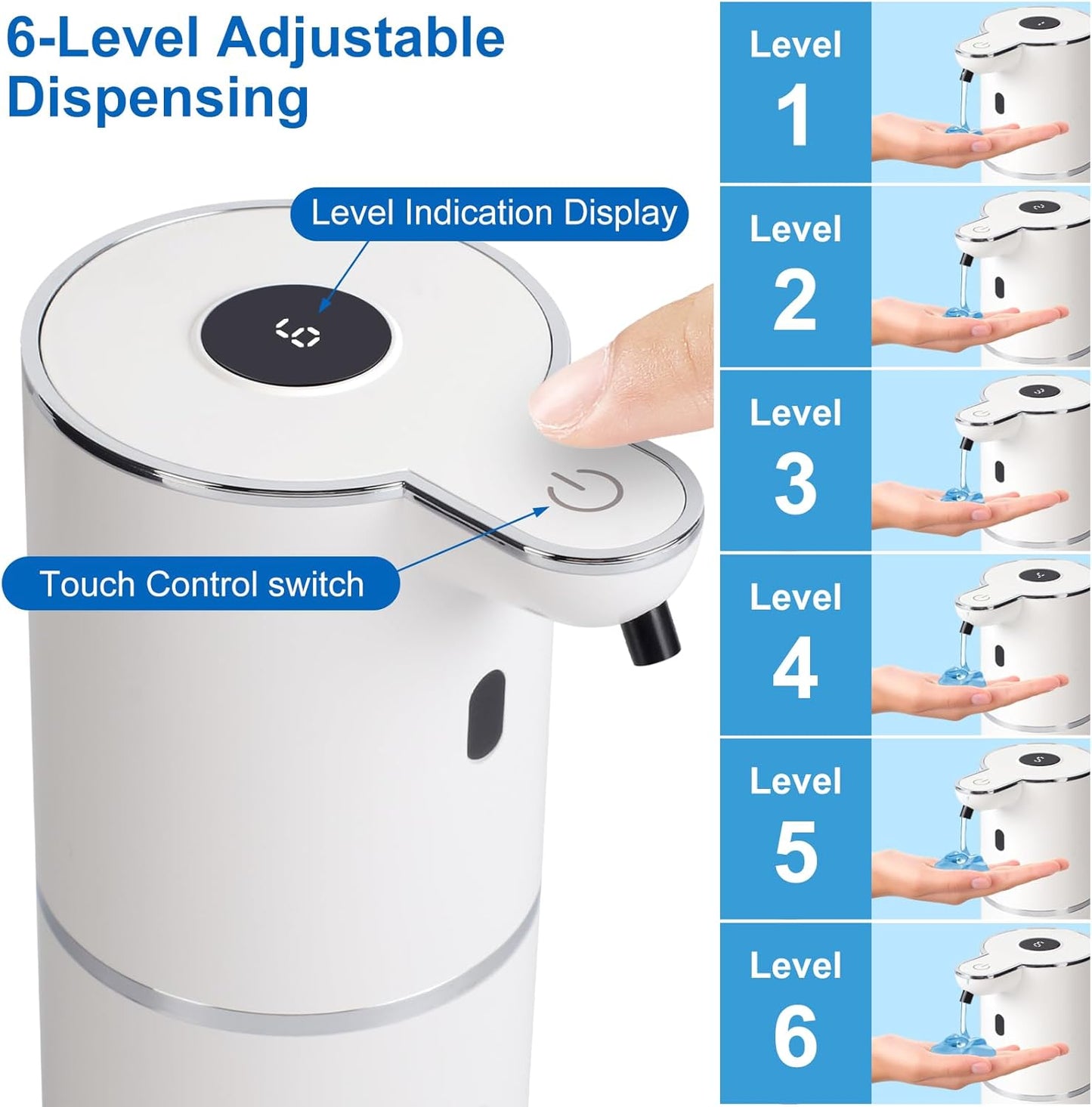 6-Level Adjustable Dispensing

Level Indication Display

Touch Control switch

Level 1

Level 2

Level 3

Level 4

Level 5

Level 6