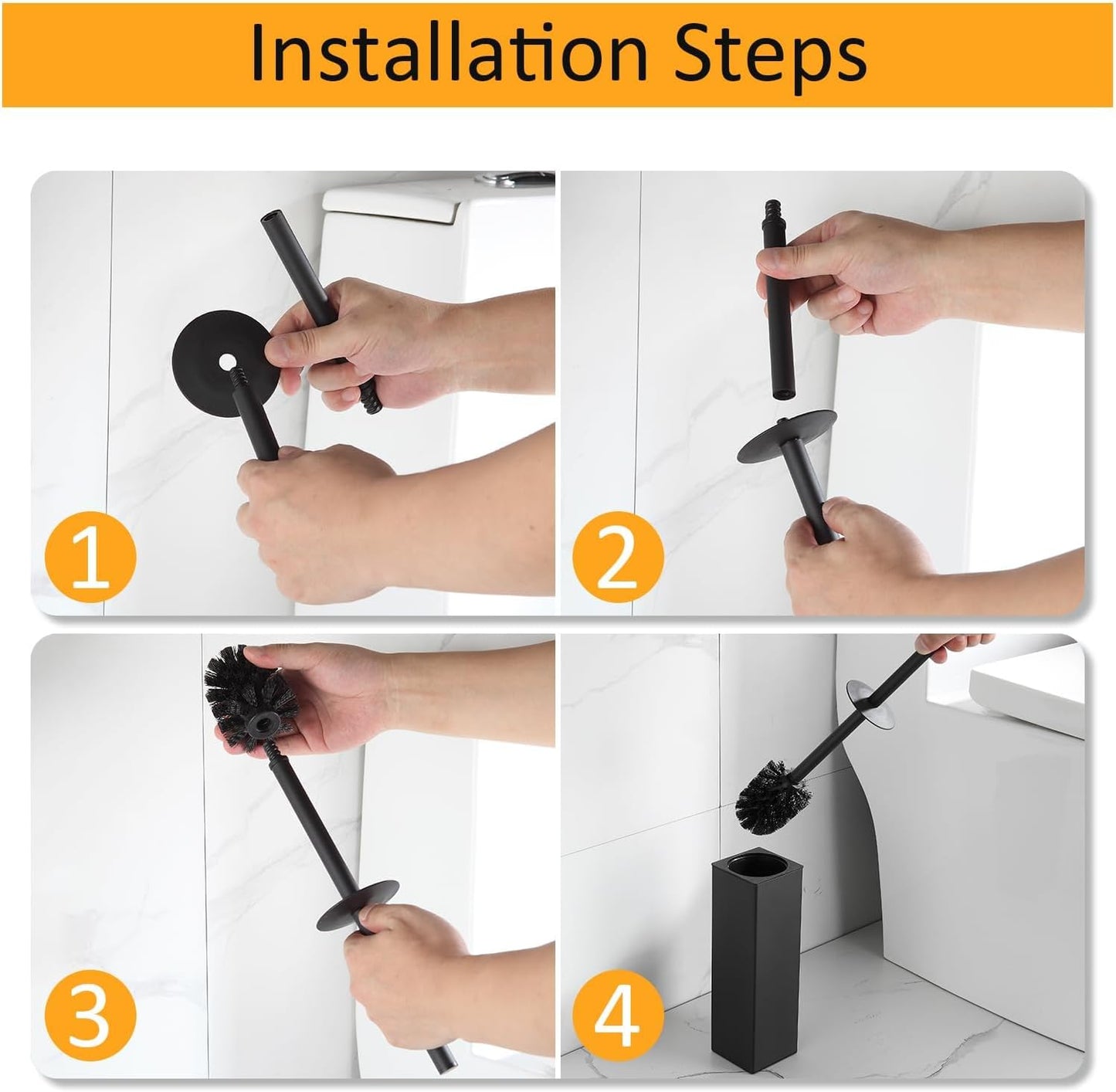 Installation Steps

1

2

3

4