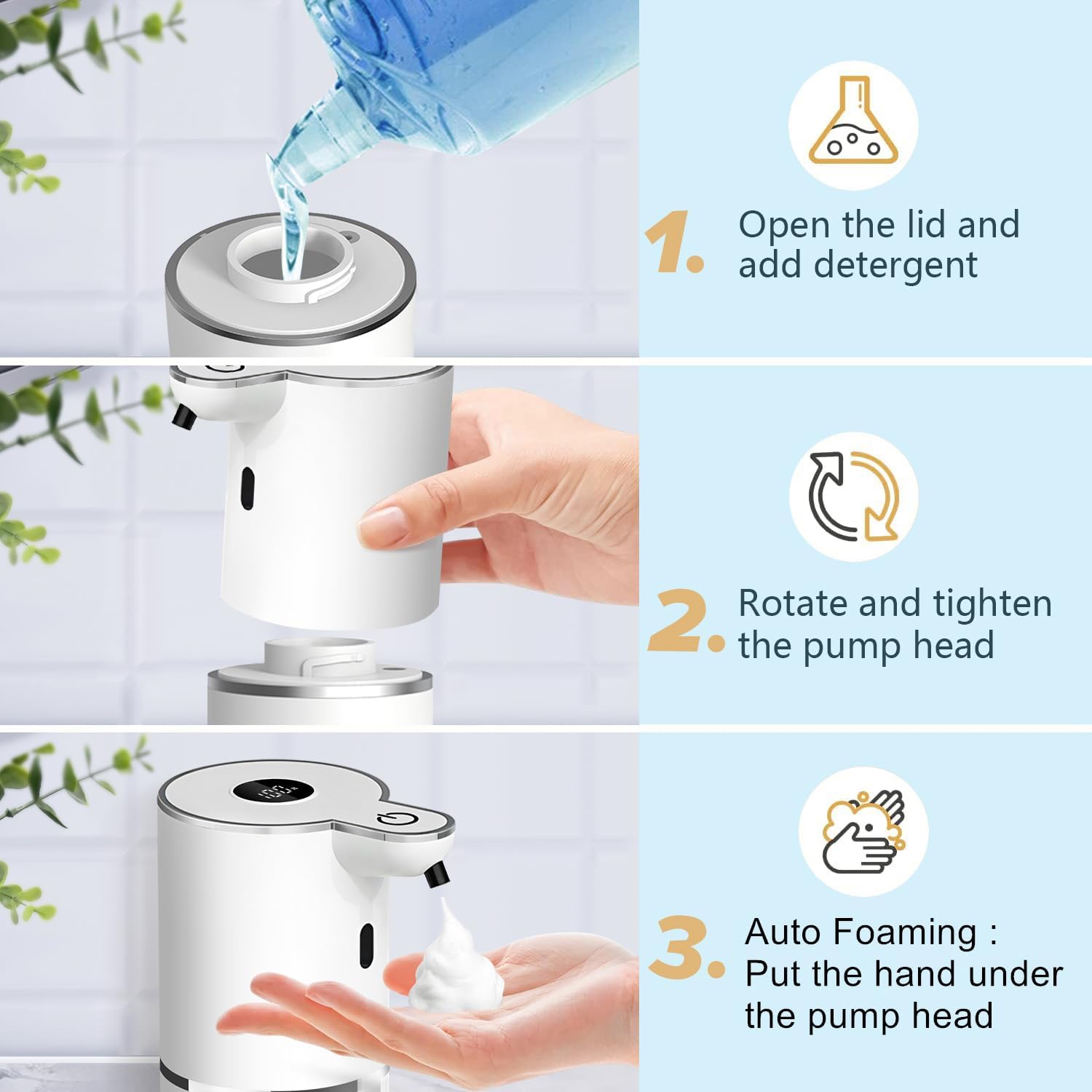 1. Open the lid and add detergent

2. Rotate and tighten the pump head

3. Auto Foaming : Put the hand under the pump head